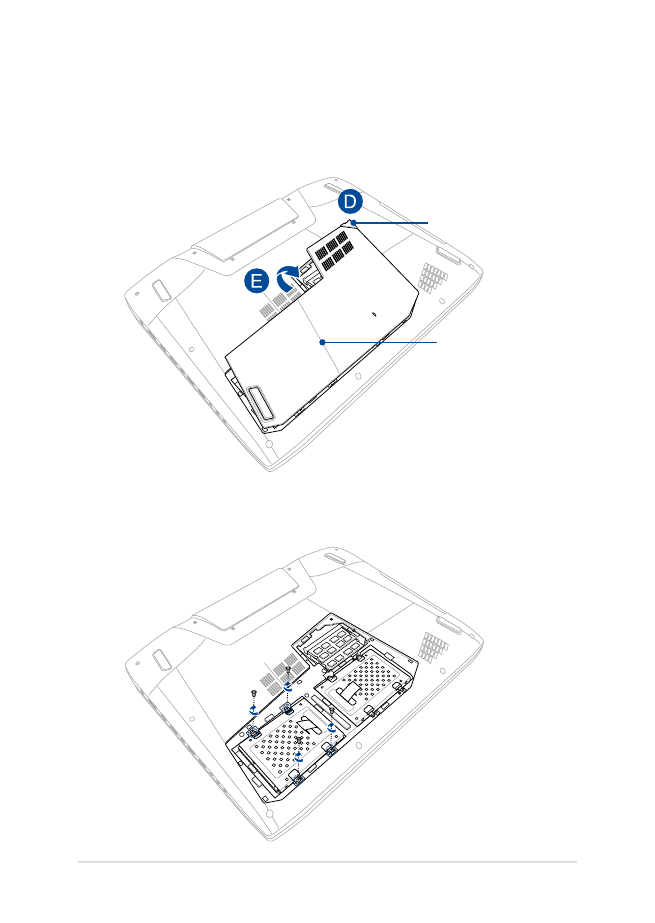 D

E